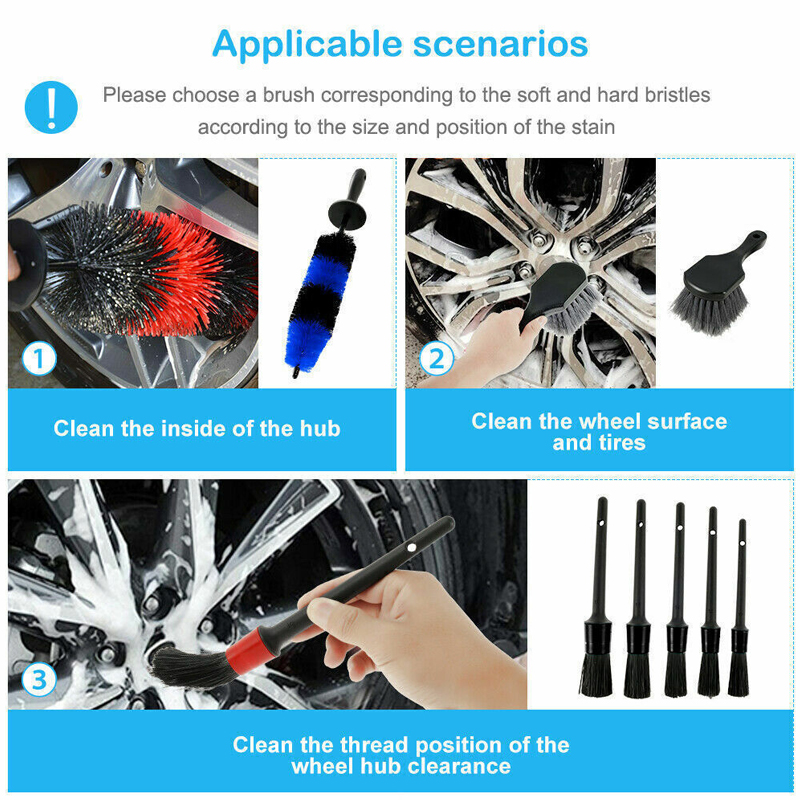 Applicable scenarios

!

Please choose a brush corresponding to the soft and hard bristles according to the size and position of the stain

1

Clean the inside of the hub

2

Clean the wheel surface and tires

3

Clean the thread position of the wheel hub clearance