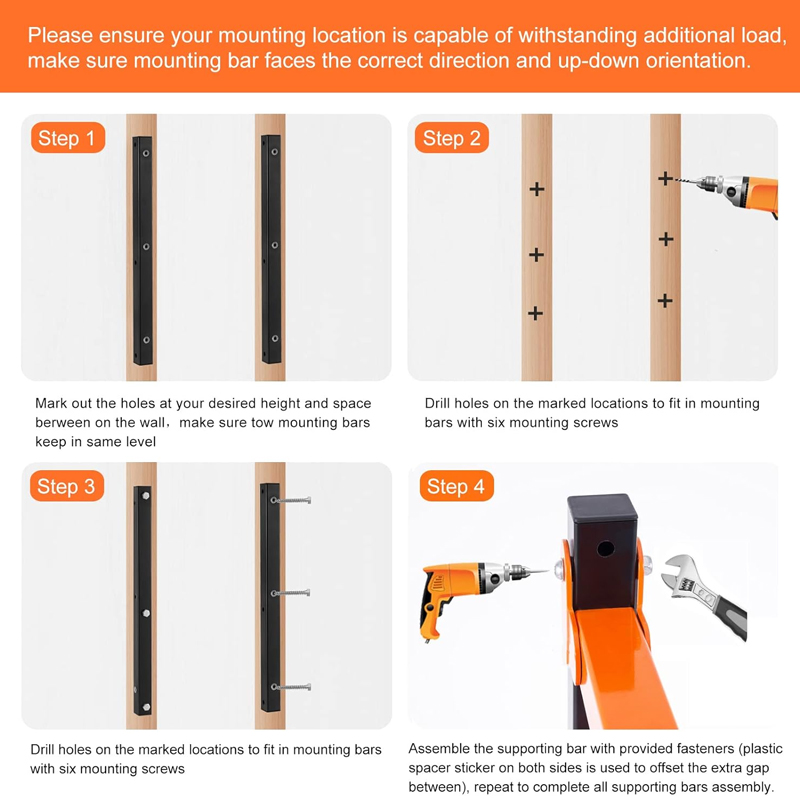 Please ensure your mounting location is capable of withstanding additional load, make sure mounting bar faces the correct direction and up-down orientation.

Step 1

Mark out the holes at your desired height and space berween on the wall，make sure tow mounting bars keep in same level

Step 2

Drill holes on the marked locations to fit in mounting bars with six mounting screws

Step 3

Drill holes on the marked locations to fit in mounting bars with six mounting screws

Step 4

Assemble the supporting bar with provided fasteners (plastic spacer sticker on both sides is used to offset the extra gap between), repeat to complete all supporting bars assembly.